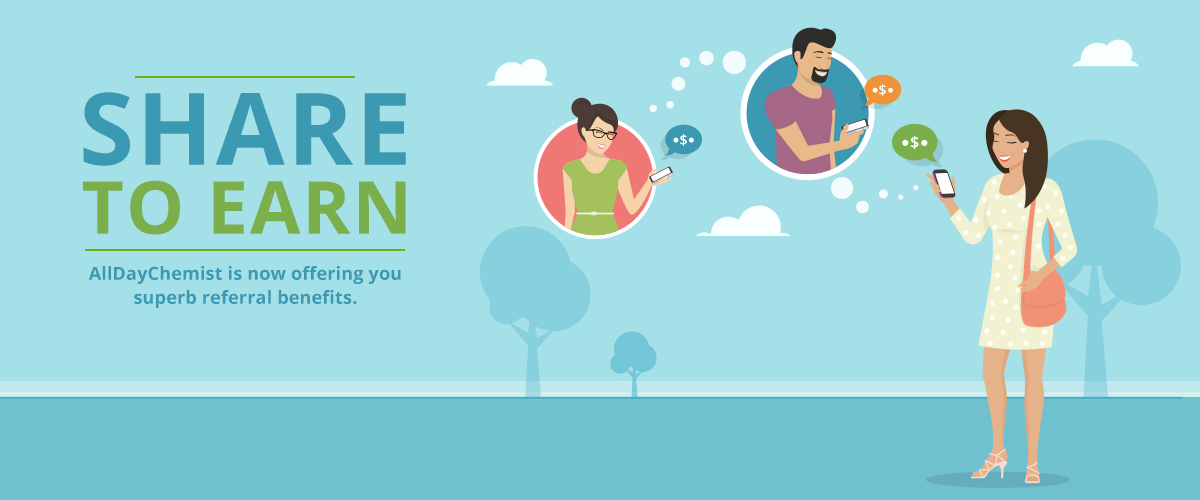 SHARE
TO EARN

AllDayChemist is now offering you superb referral benefits.

•$•

•$•

•$•